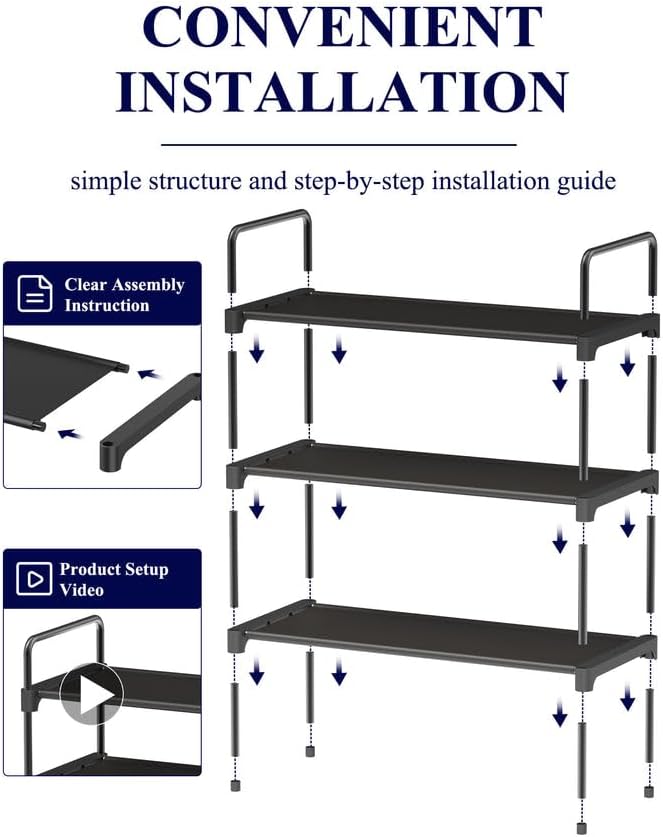 CONVENIENT INSTALLATION

simple structure and step-by-step installation guide

Clear Assembly Instruction

Product Setup Video