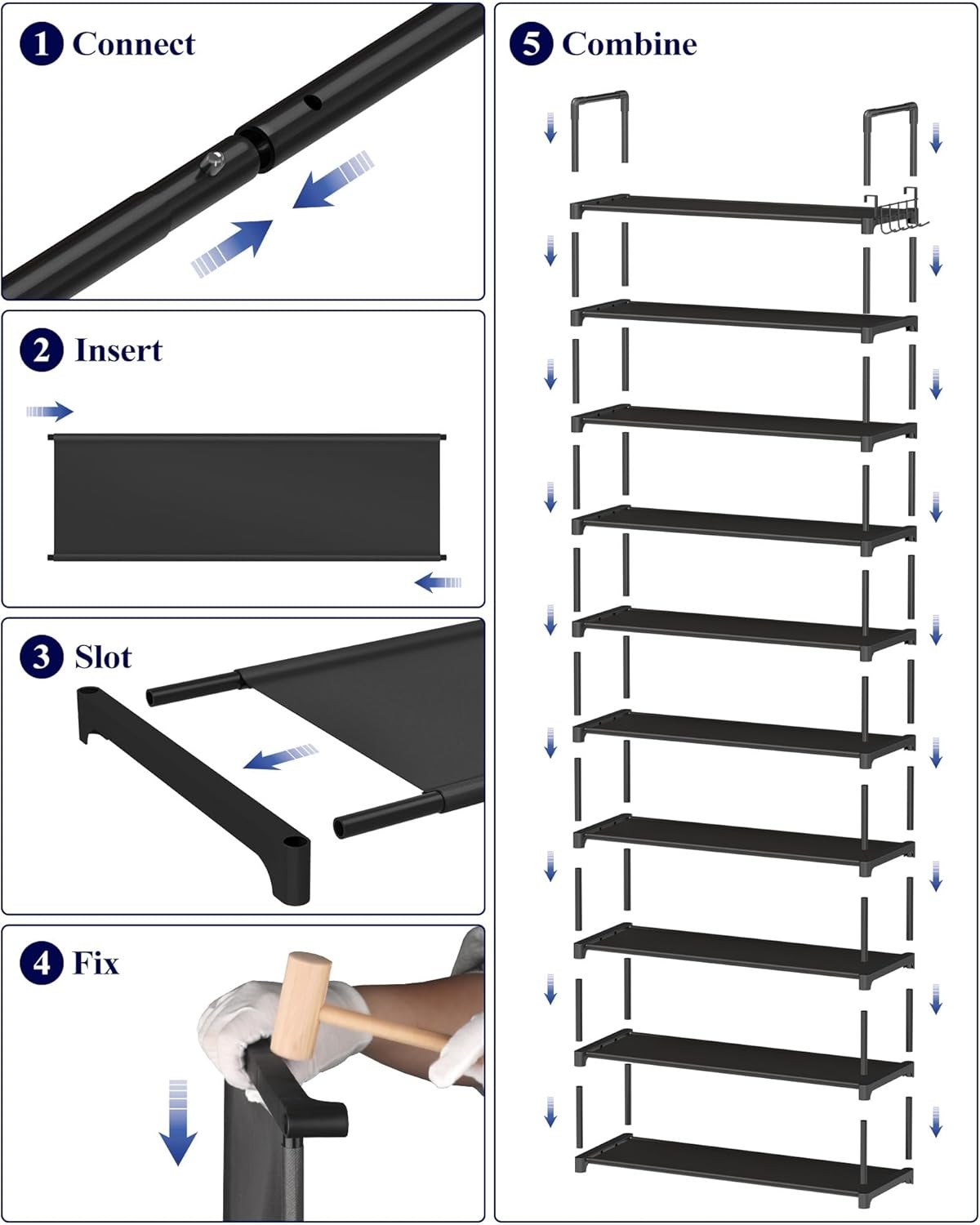 1 Connect

2 Insert

3 Slot

4 Fix

5 Combine